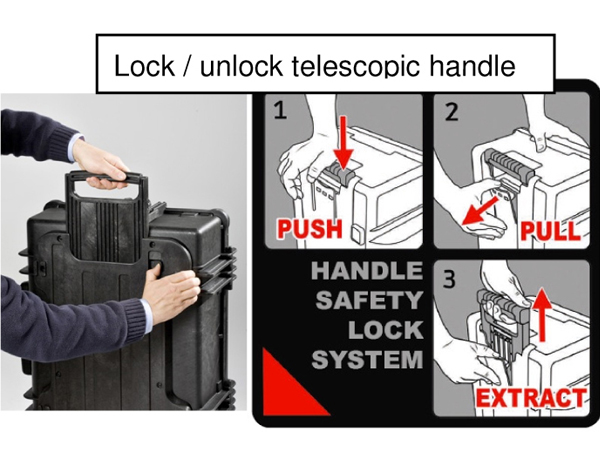 Lock / unlock telescopic handle

1
PUSH

2
PULL

HANDLE SAFETY LOCK SYSTEM

3
EXTRACT